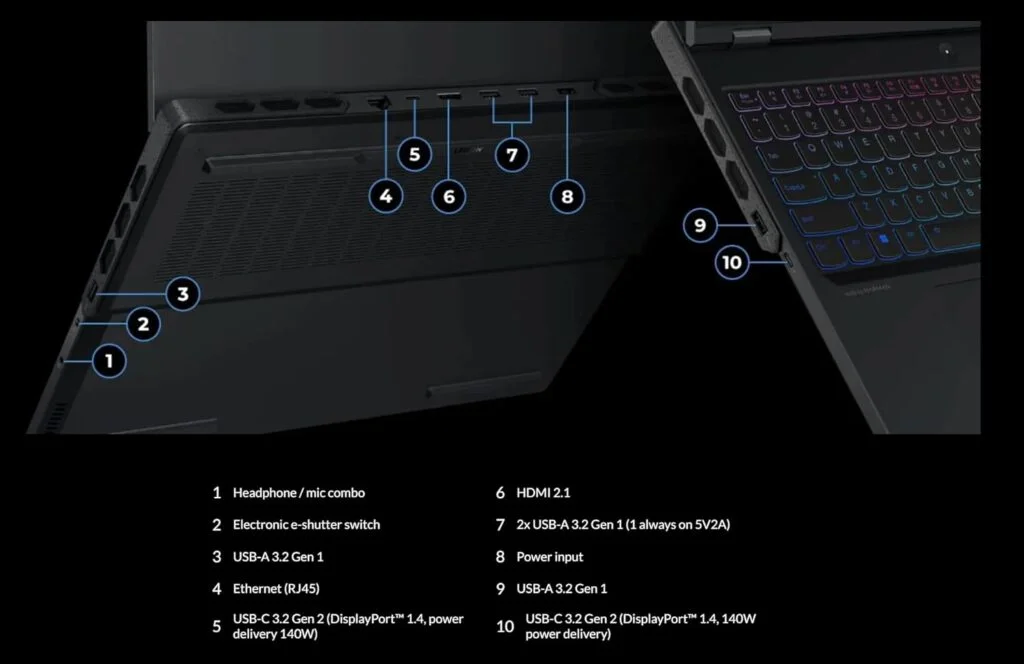 5
7
4
6
8
9
10
3
2
1

1 Headphone / mic combo
2 Electronic e-shutter switch
3 USB-A 3.2 Gen 1
4 Ethernet (RJ45)
5 USB-C 3.2 Gen 2 (DisplayPort™ 1.4, power delivery 140W)

6 HDMI 2.1
7 2x USB-A 3.2 Gen 1 (1 always on 5V2A)
8 Power input
9 USB-A 3.2 Gen 1
10 USB-C 3.2 Gen 2 (DisplayPort™ 1.4, 140W power delivery)